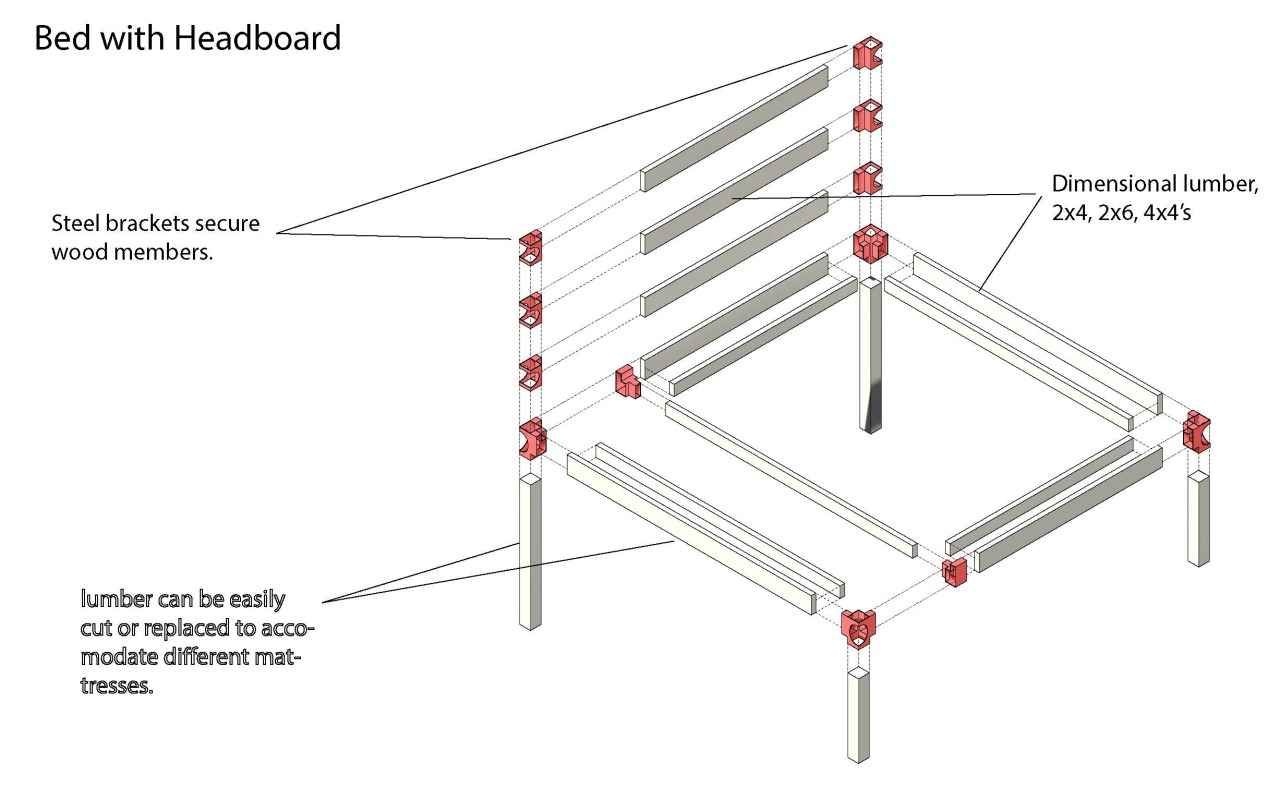 Bed with Headboard

Steel brackets secure wood members.

Dimensional lumber, 2x4, 2x6, 4x4's

lumber can be easily cut or replaced to accomodate different mattresses.