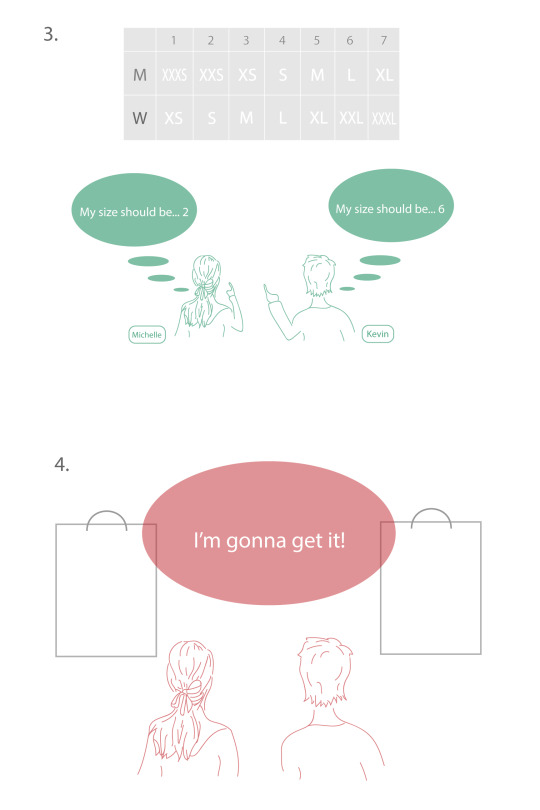 3.

| | 1 | 2 | 3 | 4 | 5 | 6 | 7 |
|---|---|---|---|---|---|---|---|
| M | XXXS | XXS | XS | S | M | L | XL |
| W | XS | S | M | L | XL | XXL | XXXL |

My size should be... 2

My size should be... 6

Michelle

Kevin

4.

I'm gonna get it!